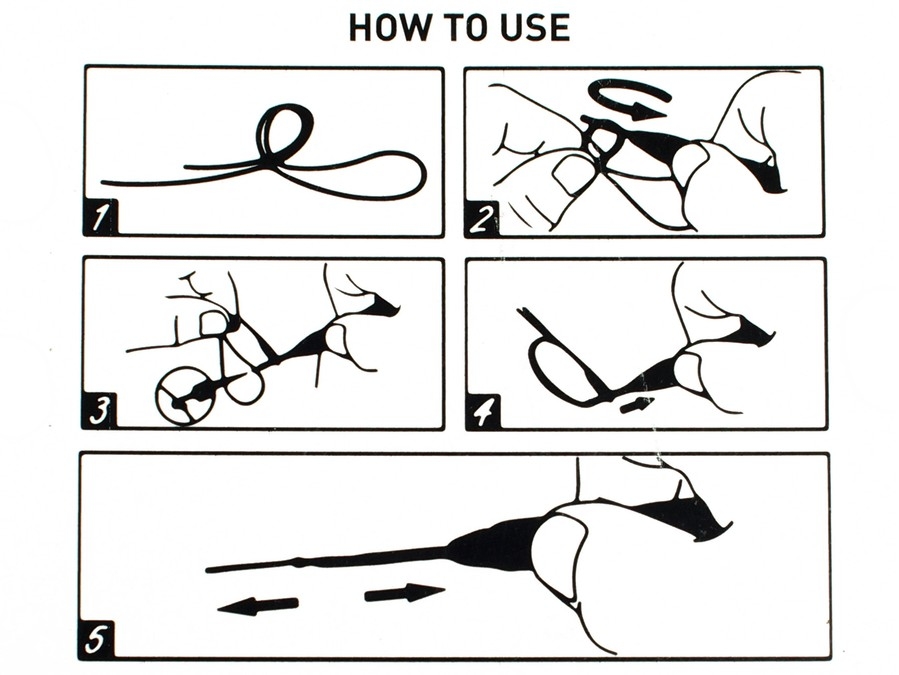 HOW TO USE

1

2

3

4

5